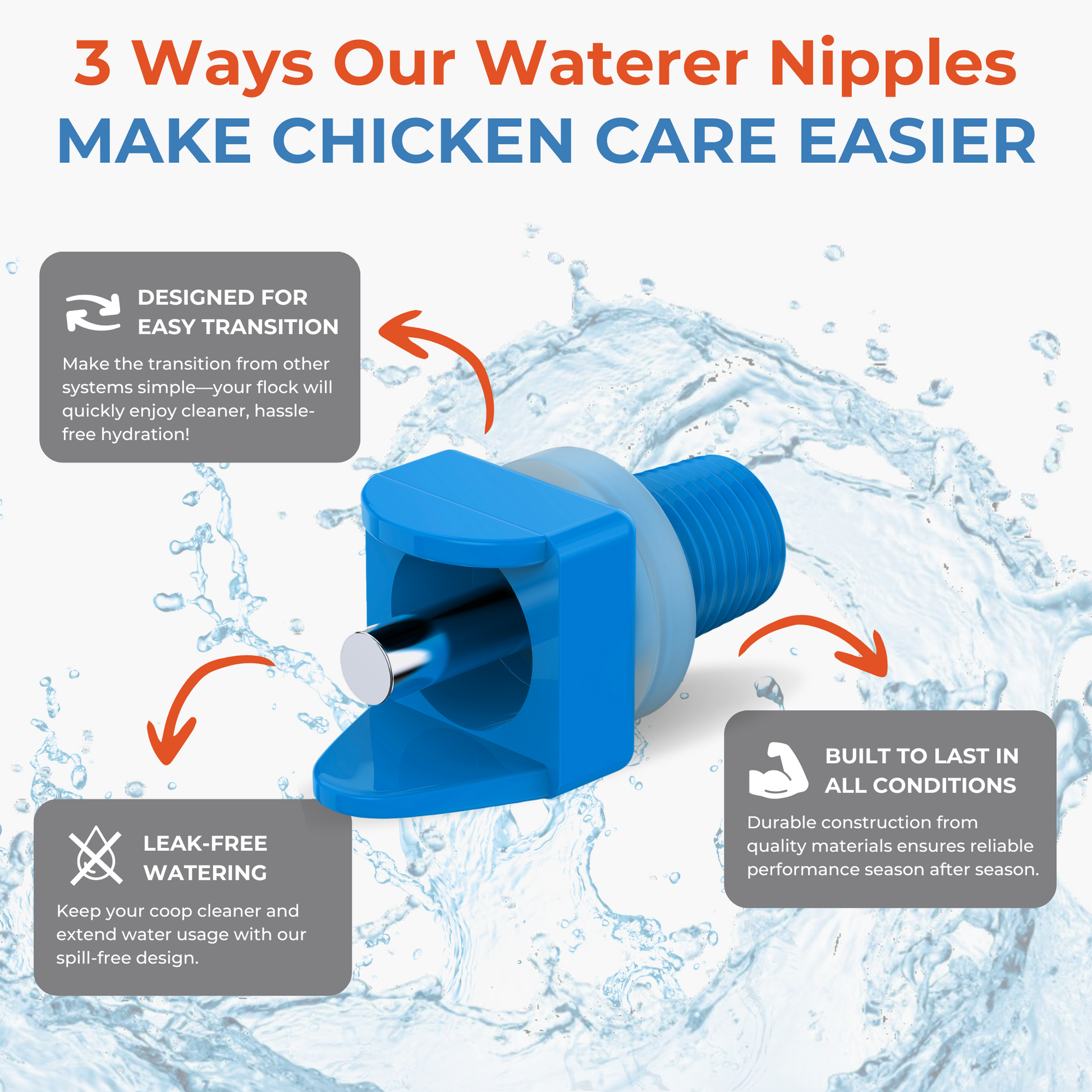 3 Ways Our Waterer Nipples
MAKE CHICKEN CARE EASIER

DESIGNED FOR EASY TRANSITION

Make the transition from other systems simple—your flock will quickly enjoy cleaner, hassle-free hydration!

LEAK-FREE WATERING

Keep your coop cleaner and extend water usage with our spill-free design.

BUILT TO LAST IN ALL CONDITIONS

Durable construction from quality materials ensures reliable performance season after season.