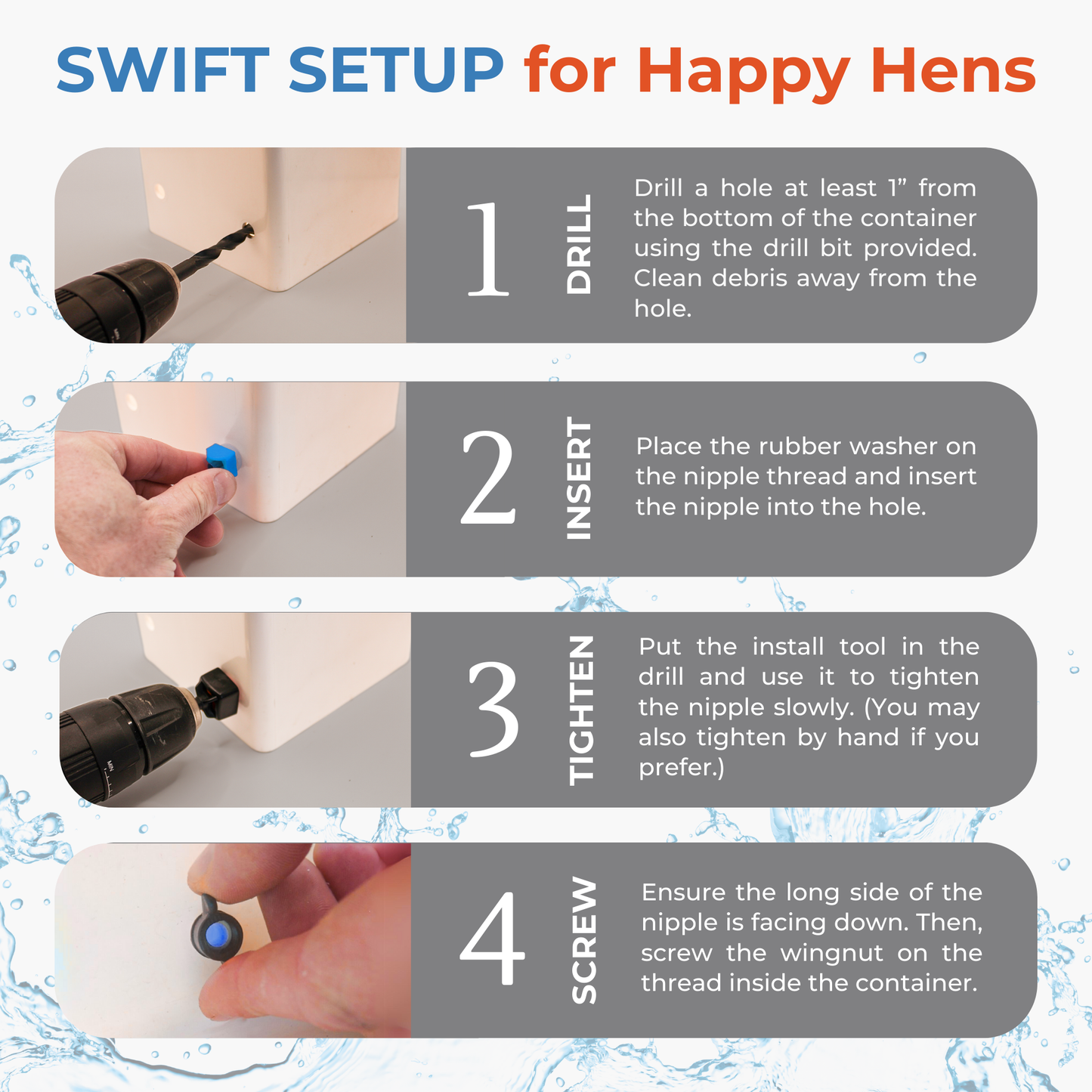 SWIFT SETUP for Happy Hens

1 DRILL

Drill a hole at least 1” from the bottom of the container using the drill bit provided. Clean debris away from the hole.

2 INSERT

Place the rubber washer on the nipple thread and insert the nipple into the hole.

3 TIGHTEN

Put the install tool in the drill and use it to tighten the nipple slowly. (You may also tighten by hand if you prefer.)

4 SCREW

Ensure the long side of the nipple is facing down. Then, screw the wingnut on the thread inside the container.