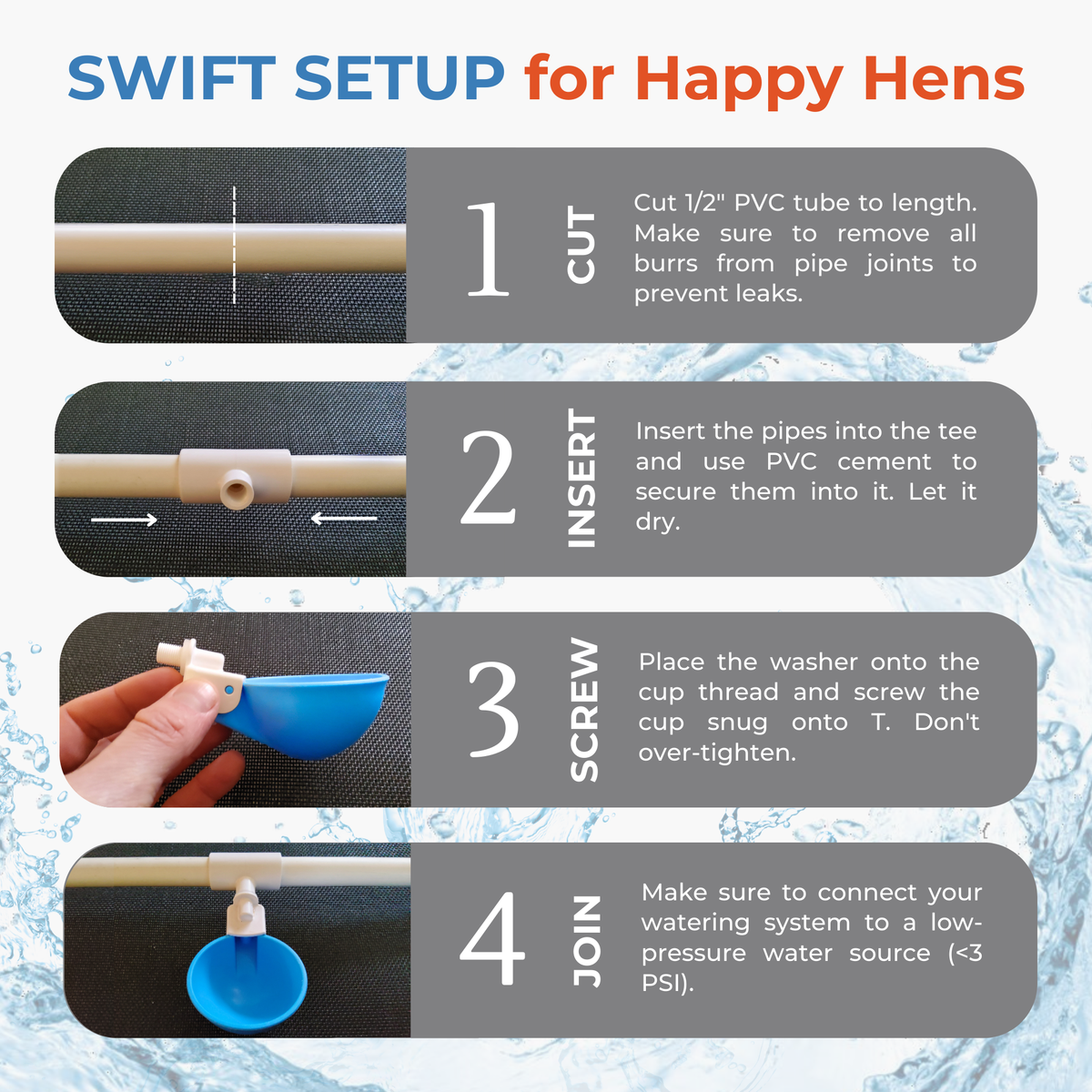 SWIFT SETUP for Happy Hens

1 CUT

Cut 1/2" PVC tube to length. Make sure to remove all burrs from pipe joints to prevent leaks.

2 INSERT

Insert the pipes into the tee and use PVC cement to secure them into it. Let it dry.

3 SCREW

Place the washer onto the cup thread and screw the cup snug onto T. Don't over-tighten.

4 JOIN

Make sure to connect your watering system to a low-pressure water source (<3 PSI).