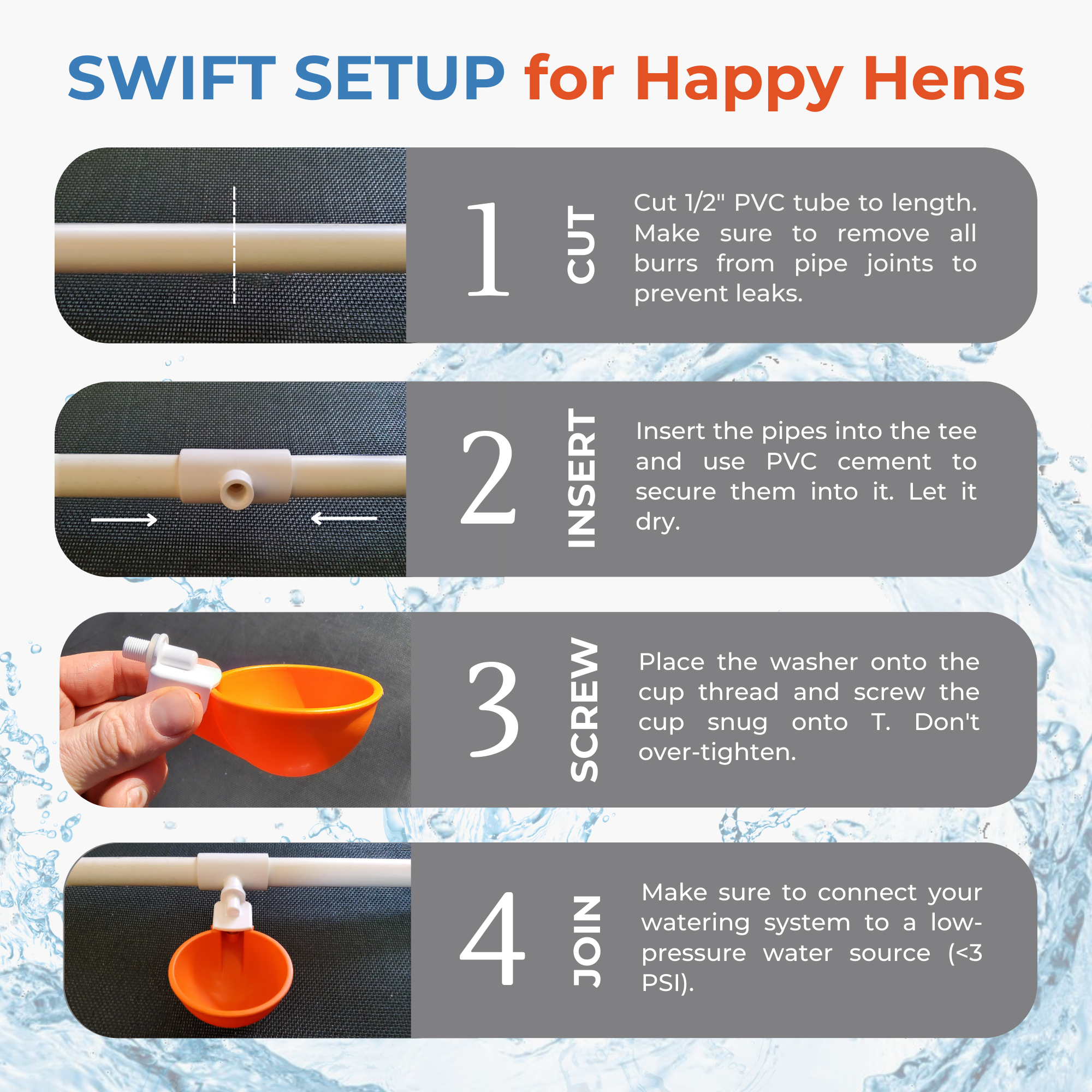 SWIFT SETUP for Happy Hens

1 CUT

Cut 1/2" PVC tube to length. Make sure to remove all burrs from pipe joints to prevent leaks.

2 INSERT

Insert the pipes into the tee and use PVC cement to secure them into it. Let it dry.

3 SCREW

Place the washer onto the cup thread and screw the cup snug onto T. Don't over-tighten.

4 JOIN

Make sure to connect your watering system to a low-pressure water source (<3 PSI).