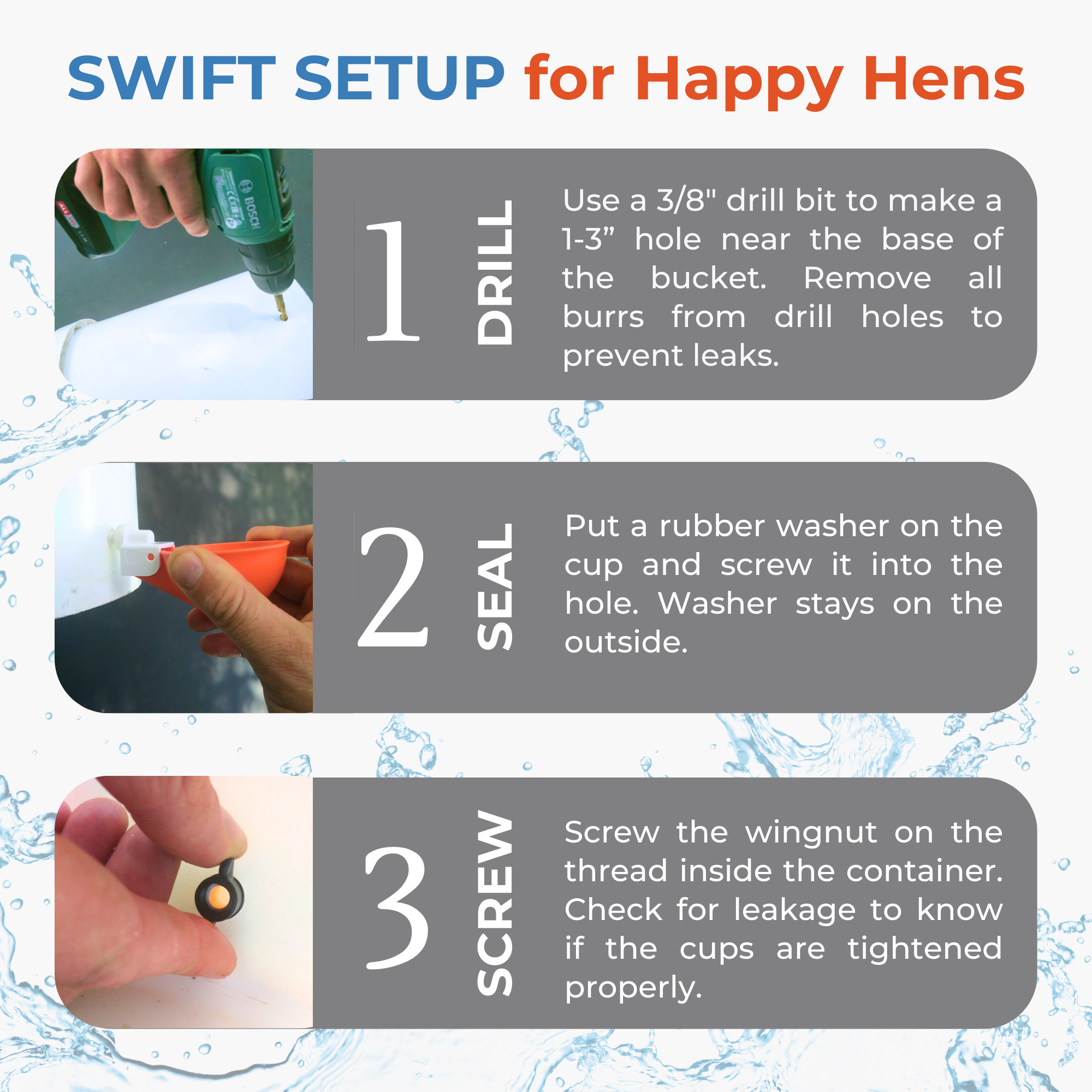 SWIFT SETUP for Happy Hens

BOSCH

1 DRILL

Use a 3/8" drill bit to make a 1-3” hole near the base of the bucket. Remove all burrs from drill holes to prevent leaks.

2 SEAL

Put a rubber washer on the cup and screw it into the hole. Washer stays on the outside.

3 SCREW

Screw the wingnut on the thread inside the container. Check for leakage to know if the cups are tightened properly.