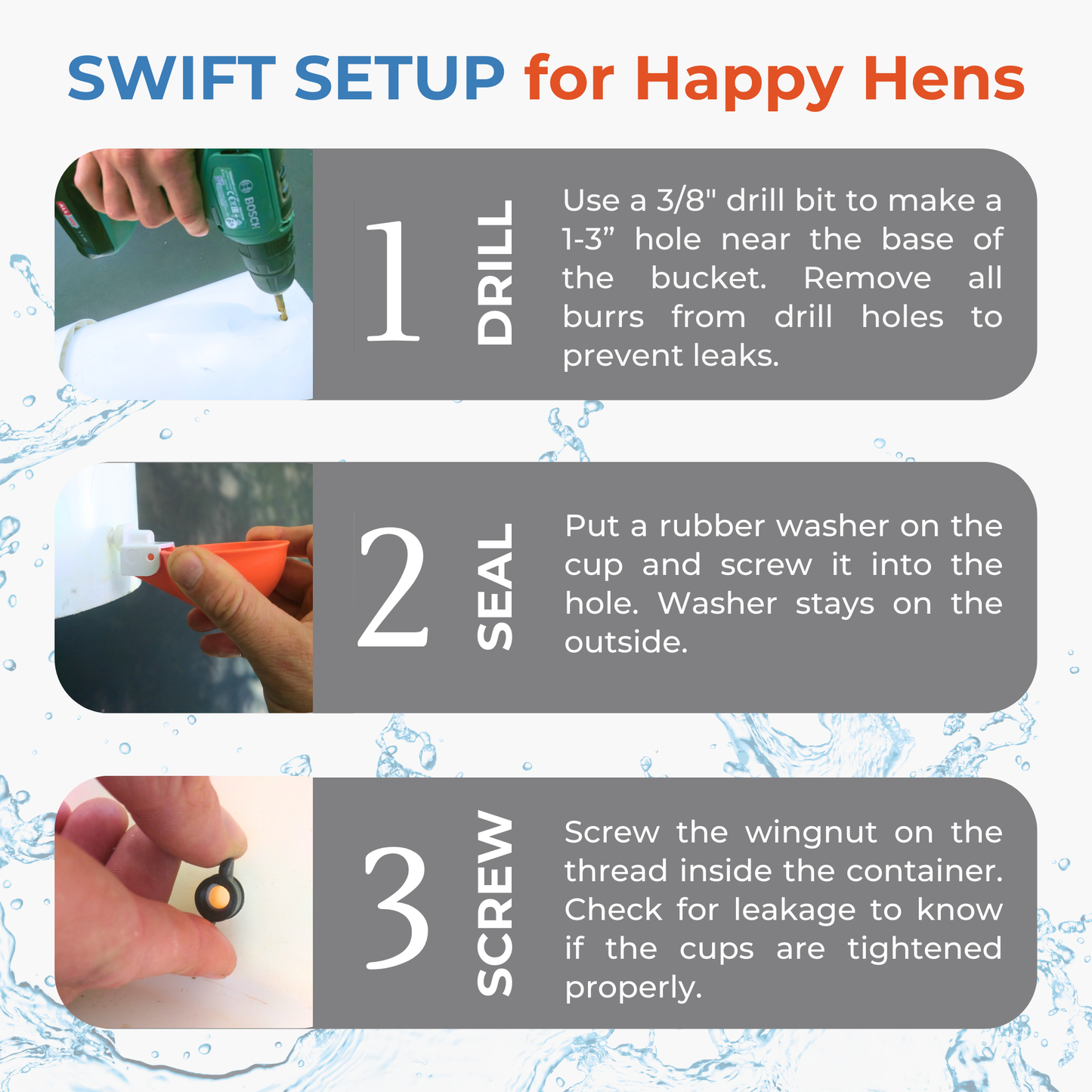 SWIFT SETUP for Happy Hens

BOSCH

1 DRILL

Use a 3/8" drill bit to make a 1-3” hole near the base of the bucket. Remove all burrs from drill holes to prevent leaks.

2 SEAL

Put a rubber washer on the cup and screw it into the hole. Washer stays on the outside.

3 SCREW

Screw the wingnut on the thread inside the container. Check for leakage to know if the cups are tightened properly.