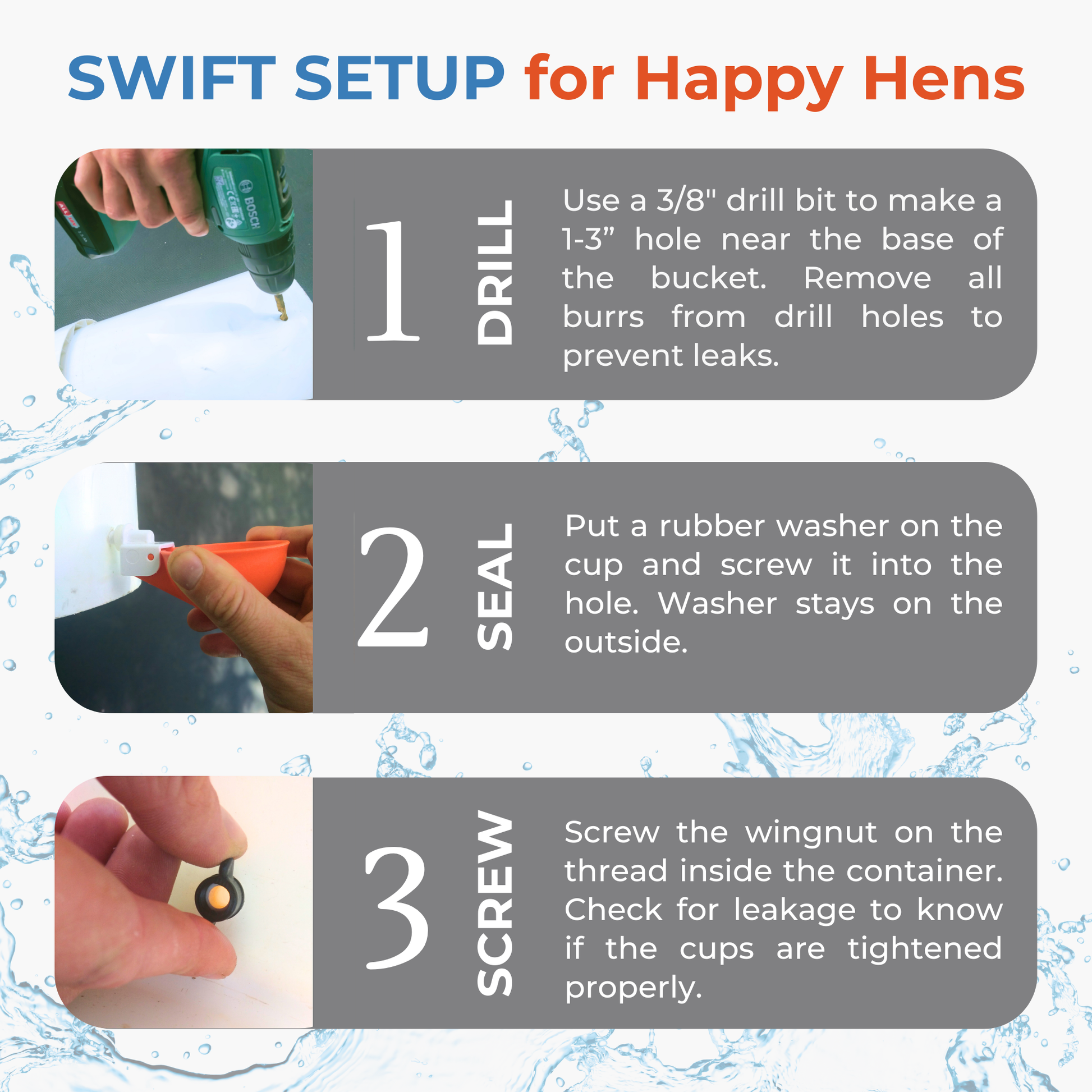 SWIFT SETUP for Happy Hens

BOSCH

1 DRILL

Use a 3/8" drill bit to make a 1-3” hole near the base of the bucket. Remove all burrs from drill holes to prevent leaks.

2 SEAL

Put a rubber washer on the cup and screw it into the hole. Washer stays on the outside.

3 SCREW

Screw the wingnut on the thread inside the container. Check for leakage to know if the cups are tightened properly.