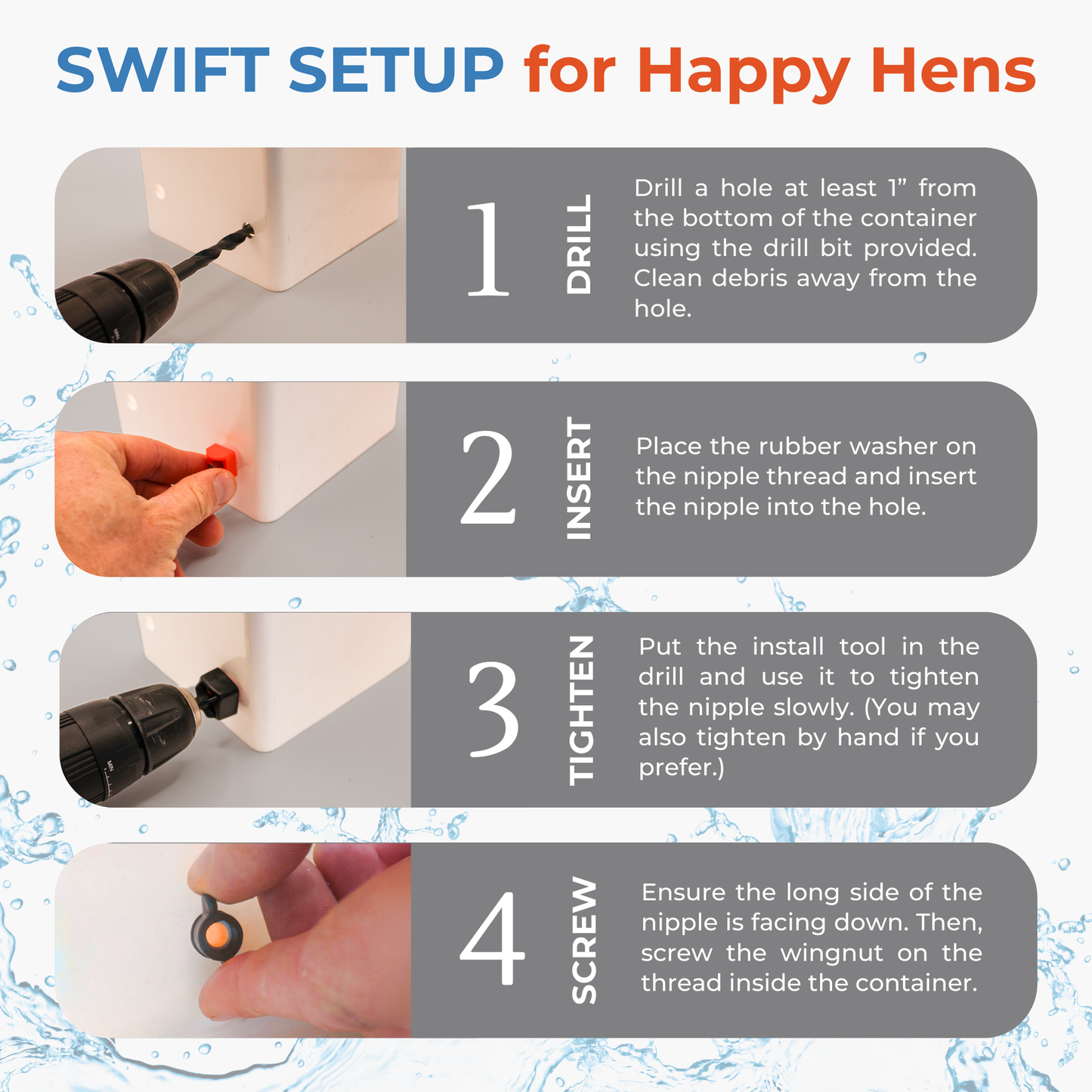 SWIFT SETUP for Happy Hens

1 DRILL

Drill a hole at least 1” from the bottom of the container using the drill bit provided. Clean debris away from the hole.

2 INSERT

Place the rubber washer on the nipple thread and insert the nipple into the hole.

3 TIGHTEN

Put the install tool in the drill and use it to tighten the nipple slowly. (You may also tighten by hand if you prefer.)

4 SCREW

Ensure the long side of the nipple is facing down. Then, screw the wingnut on the thread inside the container.