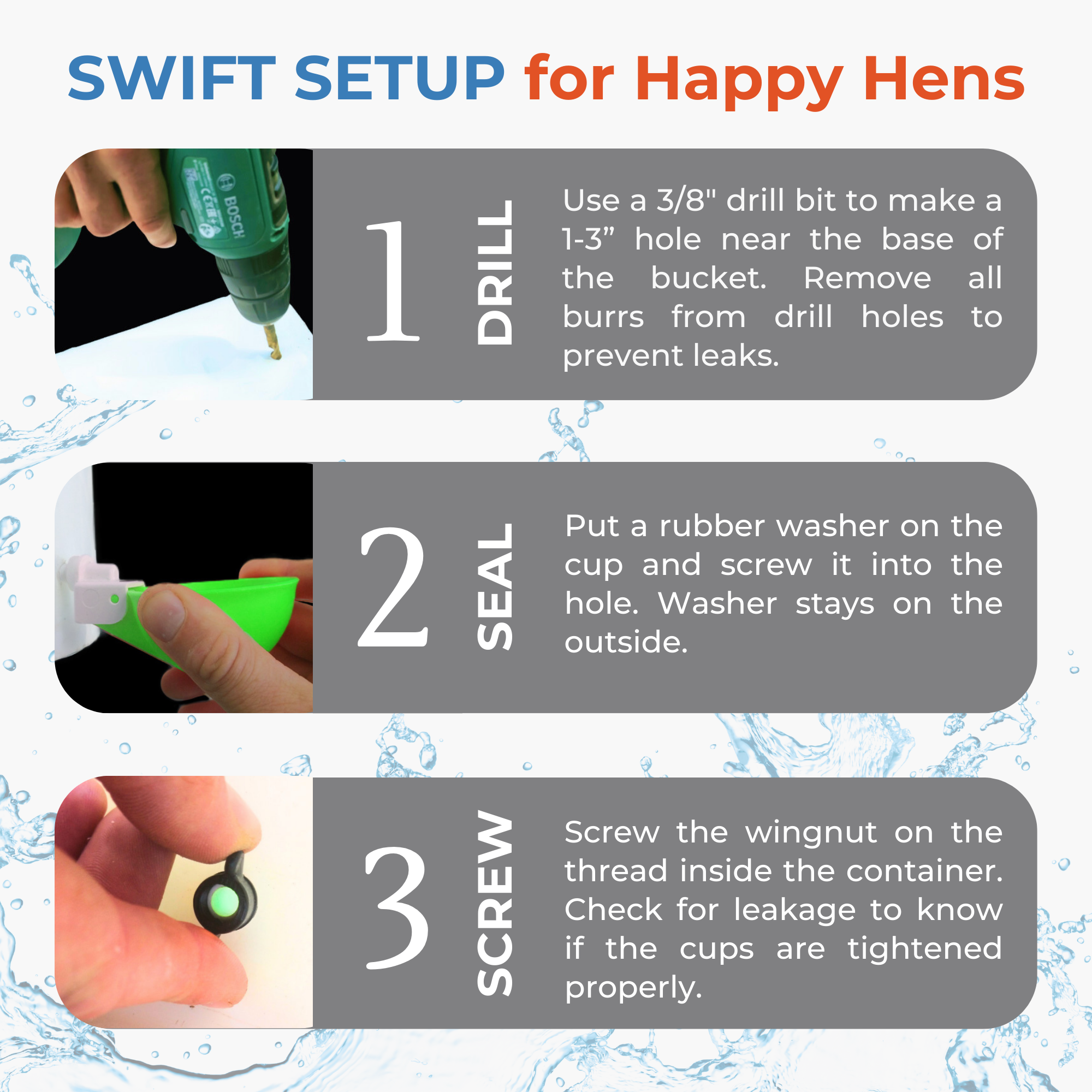 SWIFT SETUP for Happy Hens

BOSCH

1 DRILL

Use a 3/8" drill bit to make a 1-3” hole near the base of the bucket. Remove all burrs from drill holes to prevent leaks.

2 SEAL

Put a rubber washer on the cup and screw it into the hole. Washer stays on the outside.

3 SCREW

Screw the wingnut on the thread inside the container. Check for leakage to know if the cups are tightened properly.