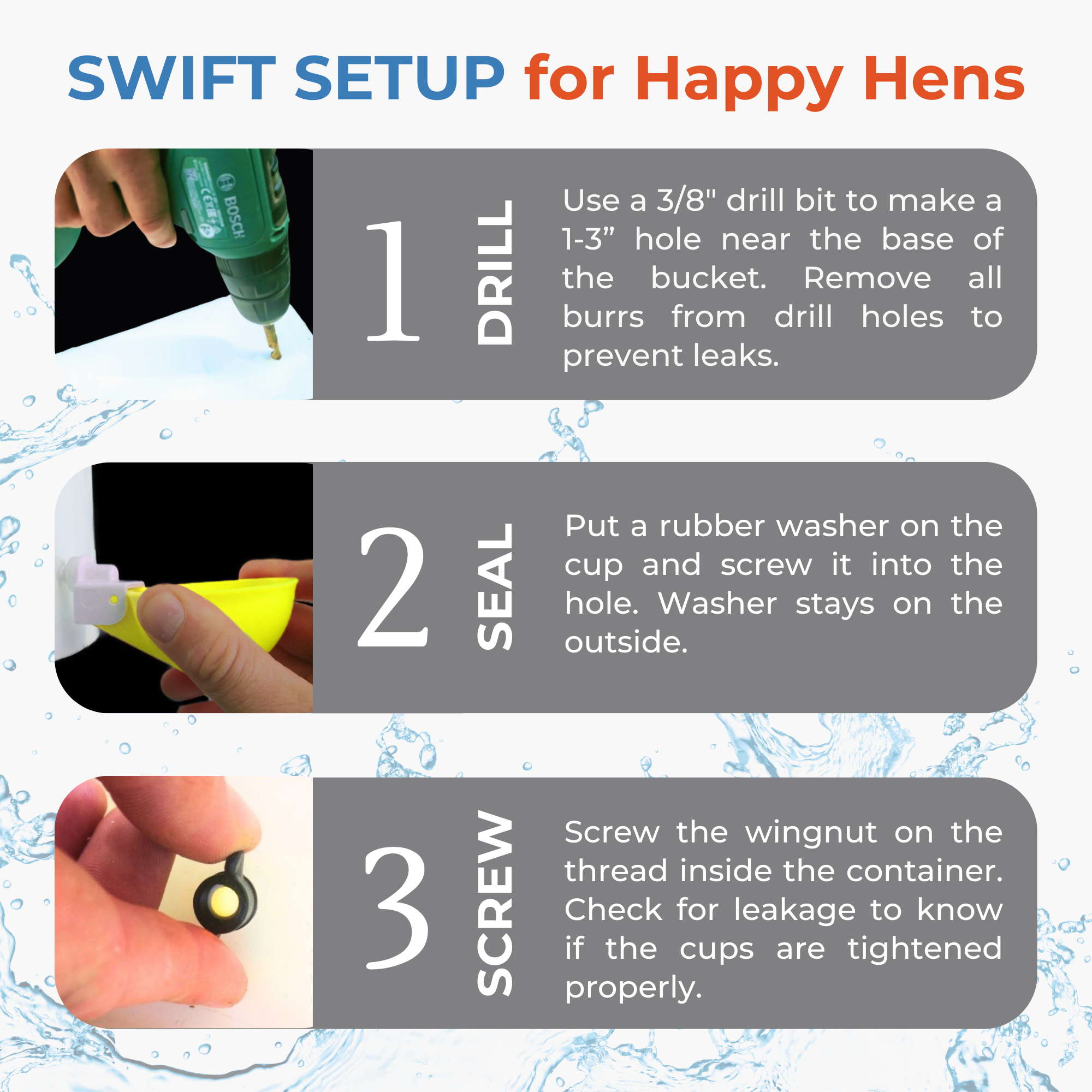 SWIFT SETUP for Happy Hens

BOSCH

1 DRILL

Use a 3/8" drill bit to make a 1-3” hole near the base of the bucket. Remove all burrs from drill holes to prevent leaks.

2 SEAL

Put a rubber washer on the cup and screw it into the hole. Washer stays on the outside.

3 SCREW

Screw the wingnut on the thread inside the container. Check for leakage to know if the cups are tightened properly.